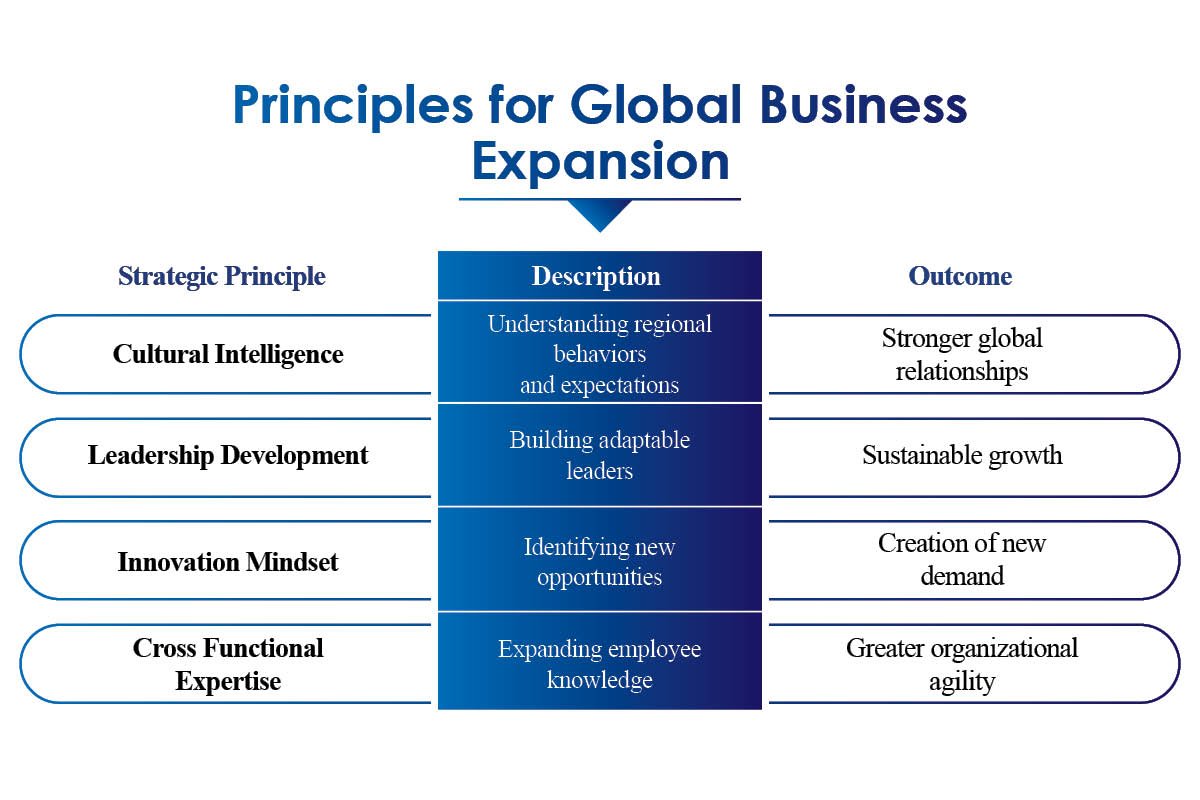 Principles for Global Business Expansion

| Strategic Principle | Description | Outcome |
|---|---|---|
| Cultural Intelligence | Understanding regional behaviors and expectations | Stronger global relationships |
| Leadership Development | Building adaptable leaders | Sustainable growth |
| Innovation Mindset | Identifying new opportunities | Creation of new demand |
| Cross Functional Expertise | Expanding employee knowledge | Greater organizational agility |